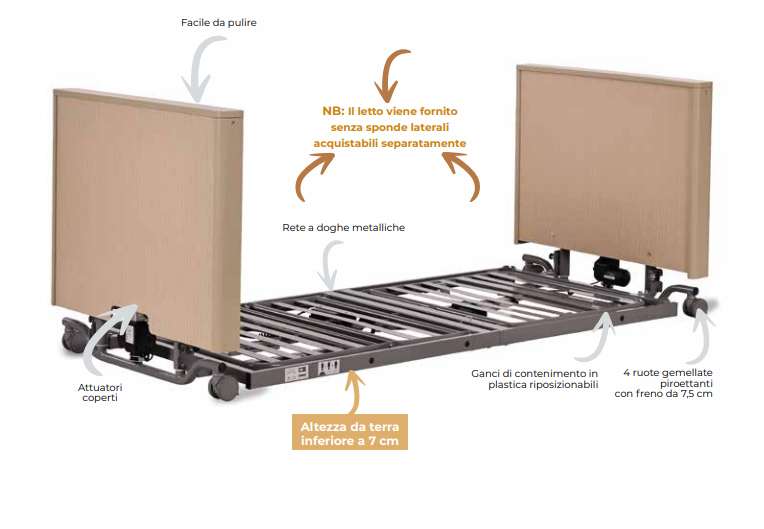 Facile da pulire

NB: Il letto viene fornito senza sponde laterali acquistabili separatamente

Rete a doghe metalliche

Attuatori coperti

Altezza da terra inferiore a 7 cm

Ganci di contenimento in plastica riposizionabili

4 ruote gemellate piroettanti con freno da 7,5 cm